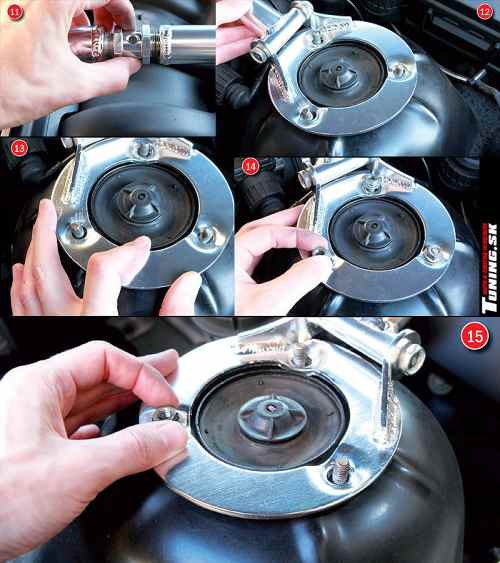 11

12

13

14

15

TUNING.SK